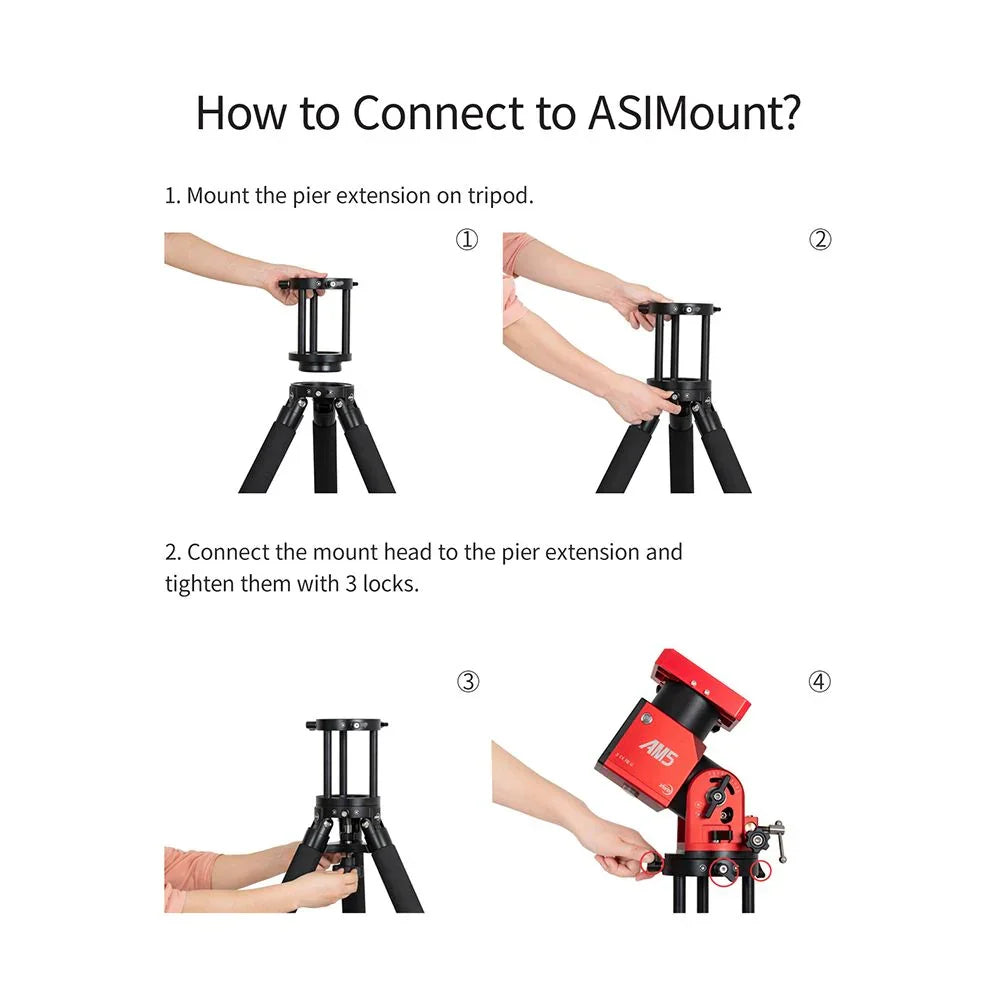 How to Connect to ASIMount?

1. Mount the pier extension on tripod.

①

②

2. Connect the mount head to the pier extension and tighten them with 3 locks.

③

④

AM5